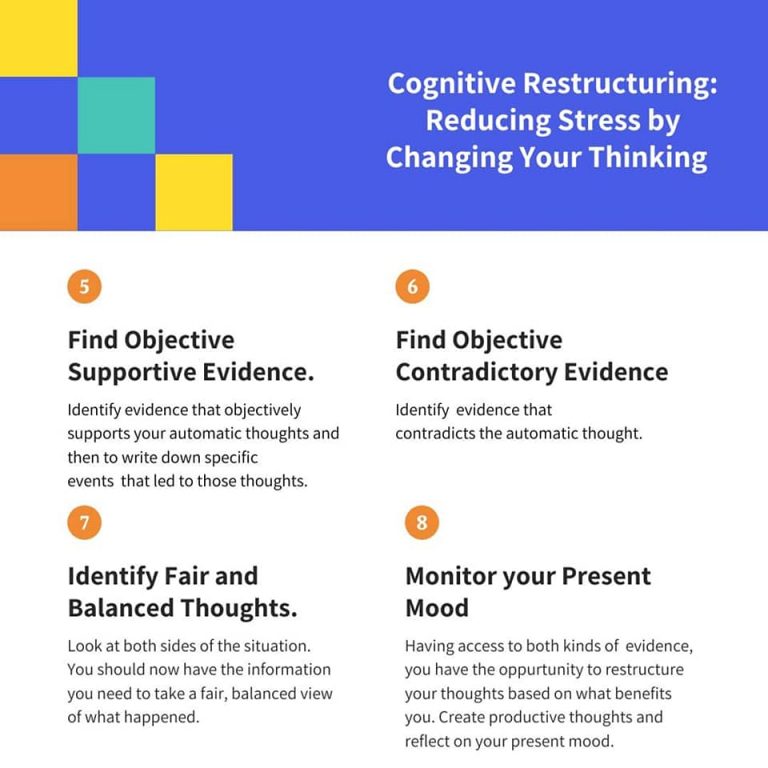 Cognitive Restructuring: Reducing Stress by Changing Your Thinking

5

Find Objective Supportive Evidence.

Identify evidence that objectively supports your automatic thoughts and then to write down specific events that led to those thoughts.

6

Find Objective Contradictory Evidence

Identify evidence that contradicts the automatic thought.

7

Identify Fair and Balanced Thoughts.

Look at both sides of the situation. You should now have the information you need to take a fair, balanced view of what happened.

8

Monitor your Present Mood

Having access to both kinds of evidence, you have the oppurtunity to restructure your thoughts based on what benefits you. Create productive thoughts and reflect on your present mood.